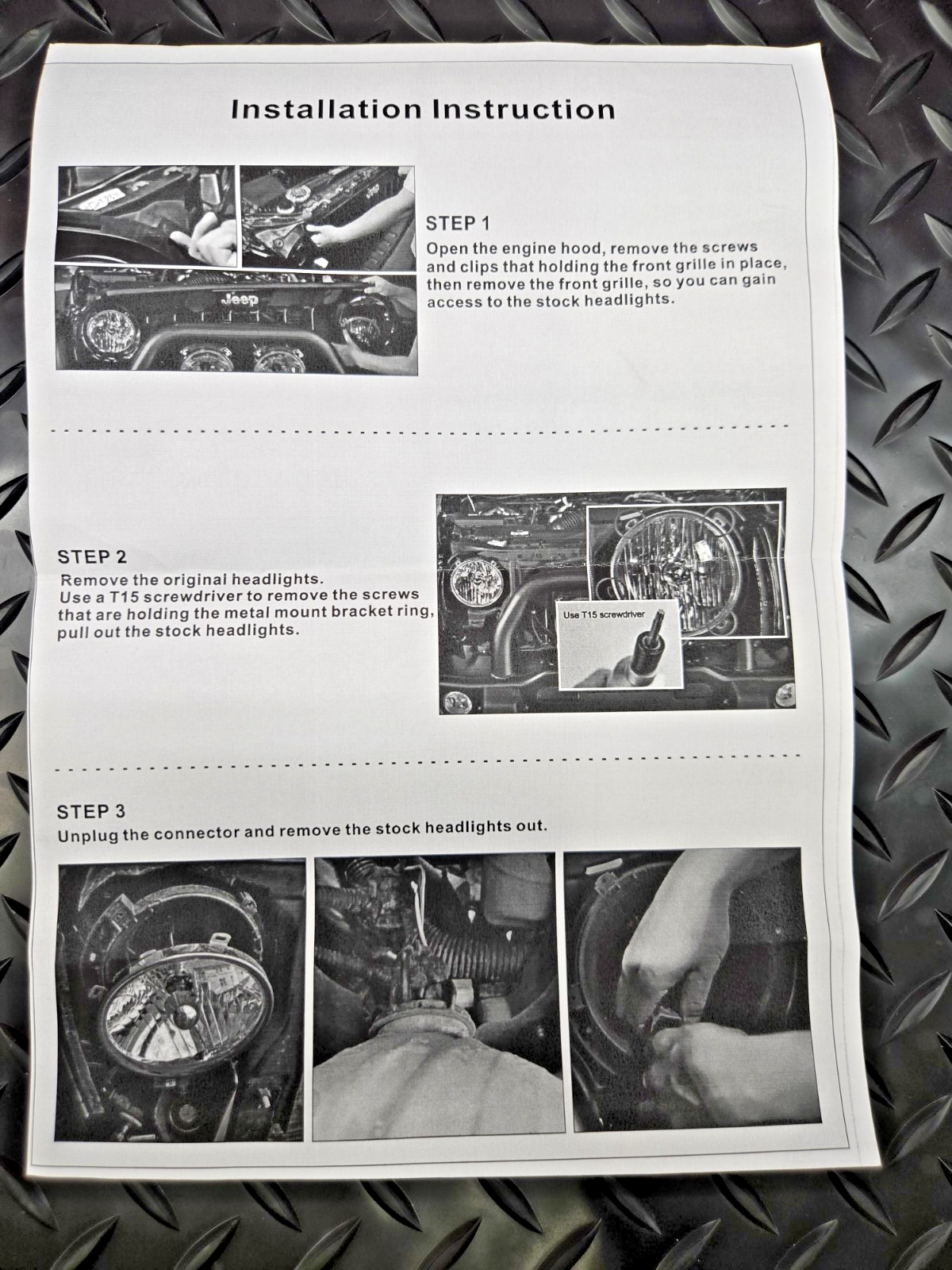 Installation Instruction

Jeep

STEP 1
Open the engine hood, remove the screws and clips that holding the front grille in place, then remove the front grille, so you can gain access to the stock headlights.

STEP 2
Remove the original headlights.
Use a T15 screwdriver to remove the screws that are holding the metal mount bracket ring, pull out the stock headlights.

Use T15 screwdriver

STEP 3
Unplug the connector and remove the stock headlights out.